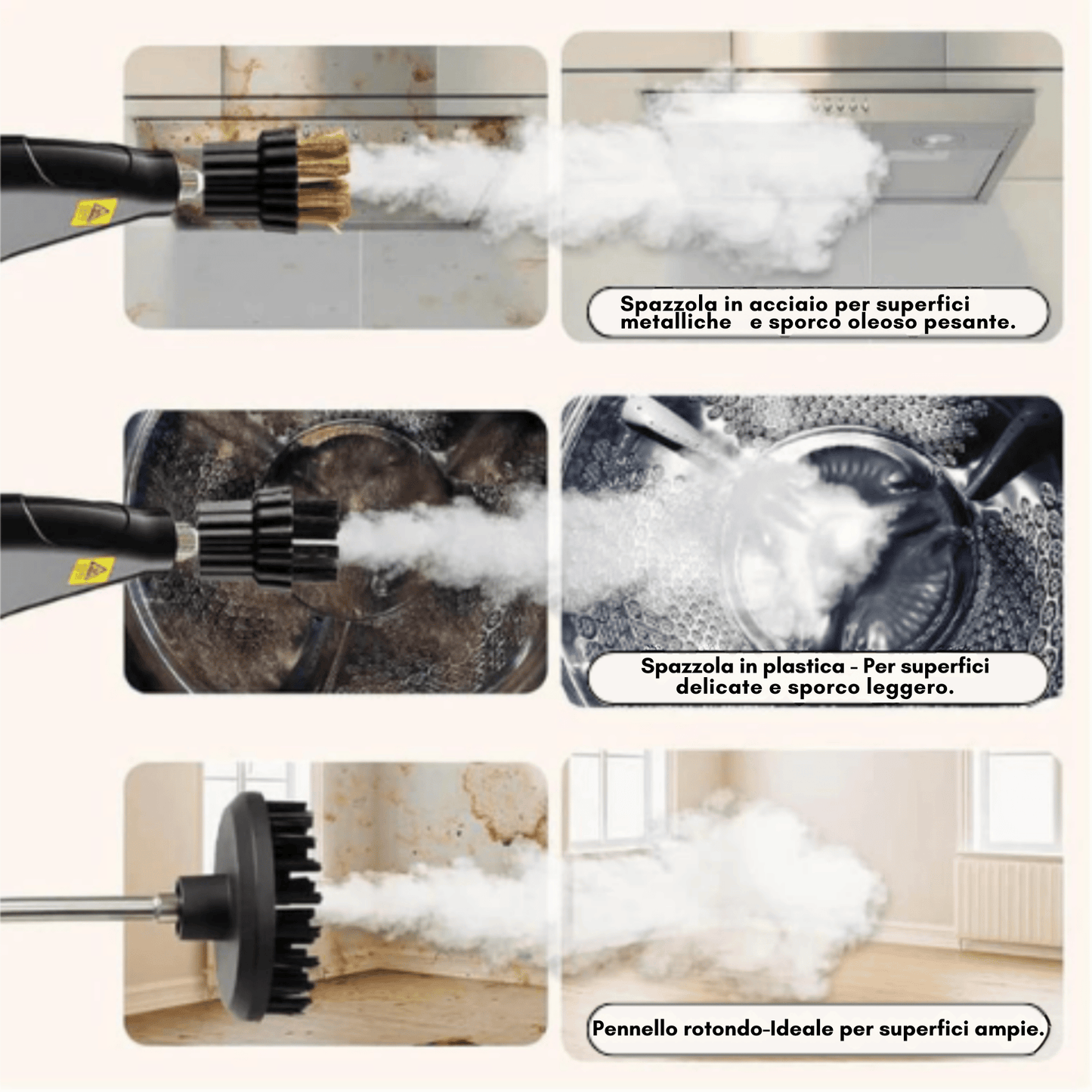 Spazzola in acciaio per superfici metalliche e sporco oleoso pesante.

Spazzola in plastica - Per superfici delicate e sporco leggero.

Pennello rotondo-Ideale per superfici ampie.