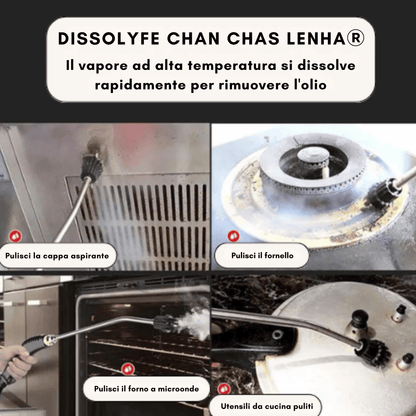 DISSOLYFE CHAN CHAS LENHA®
Il vapore ad alta temperatura si dissolve rapidamente per rimuovere l'olio

Pulisci la cappa aspirante

Pulisci il fornello

Pulisci il forno a microonde

Utensili da cucina puliti